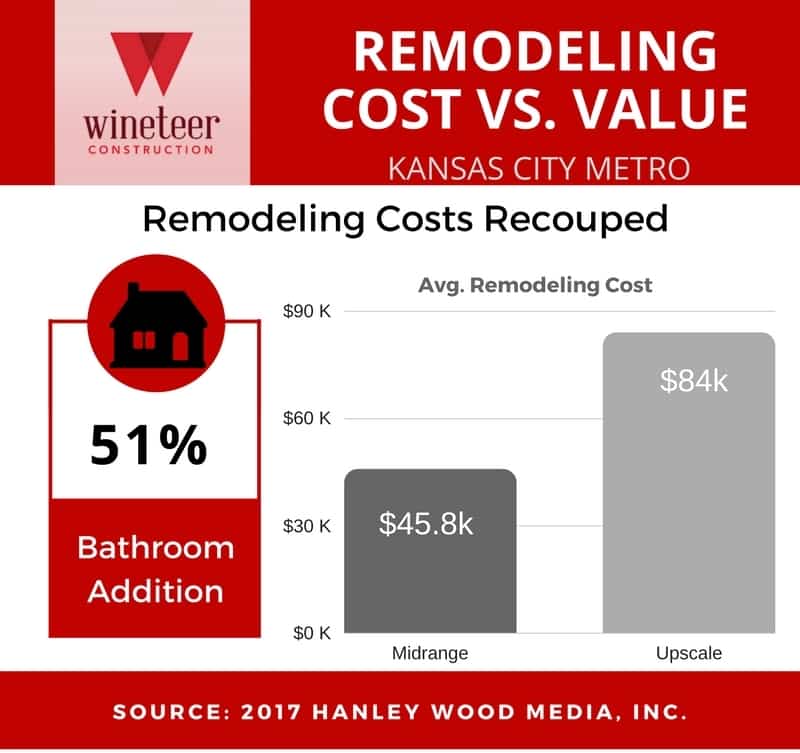 wineteer
CONSTRUCTION

REMODELING COST VS. VALUE

KANSAS CITY METRO

Remodeling Costs Recouped

51%

Bathroom Addition

Avg. Remodeling Cost

$90 K
$60 K
$30 K
$0 K

$45.8k
$84k

Midrange
Upscale

SOURCE: 2017 HANLEY WOOD MEDIA, INC.